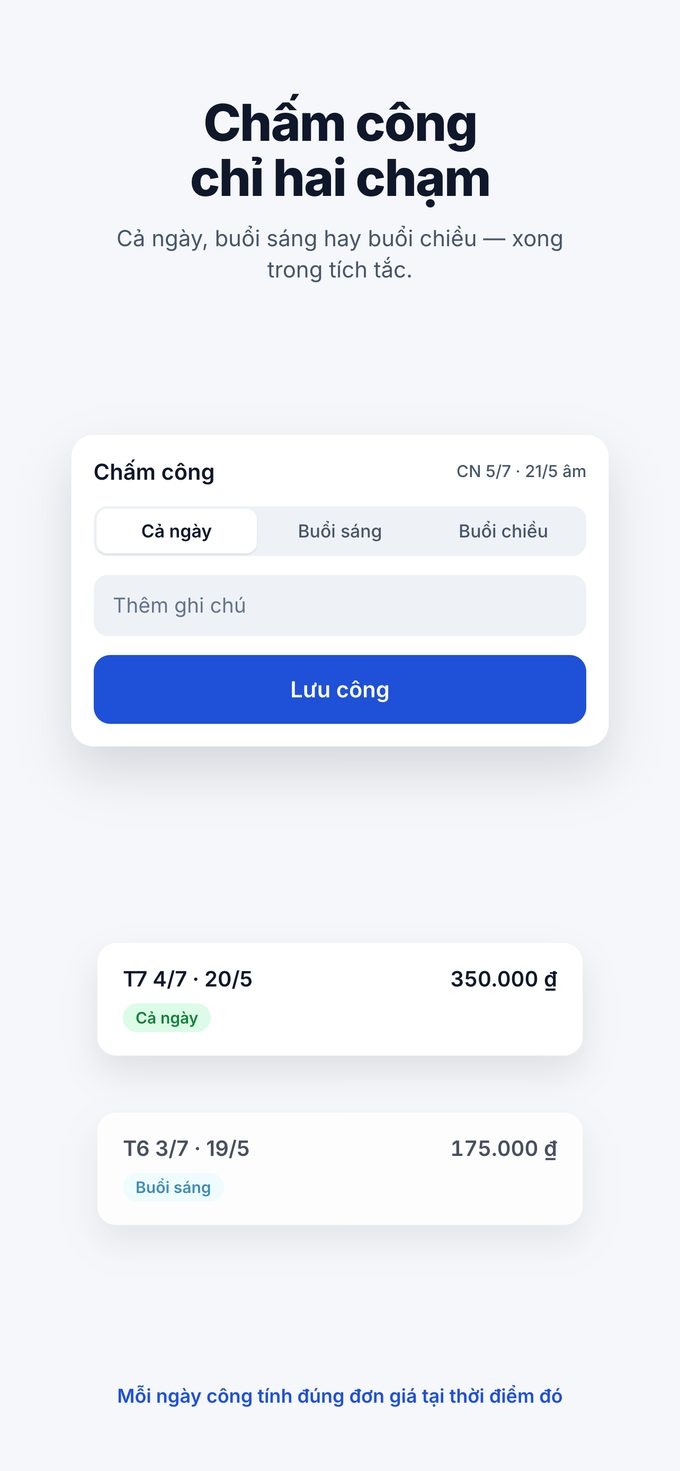 Chấm công chỉ hai chạm

Cả ngày, buổi sáng hay buổi chiều — xong trong tích tắc.

Chấm công

CN 5/7 · 21/5 âm

Cả ngày

Buổi sáng

Buổi chiều

Thêm ghi chú

Lưu công

T7 4/7 · 20/5

350.000 ₫

Cả ngày

T6 3/7 · 19/5

175.000 ₫

Buổi sáng

Mỗi ngày công tính đúng đơn giá tại thời điểm đó